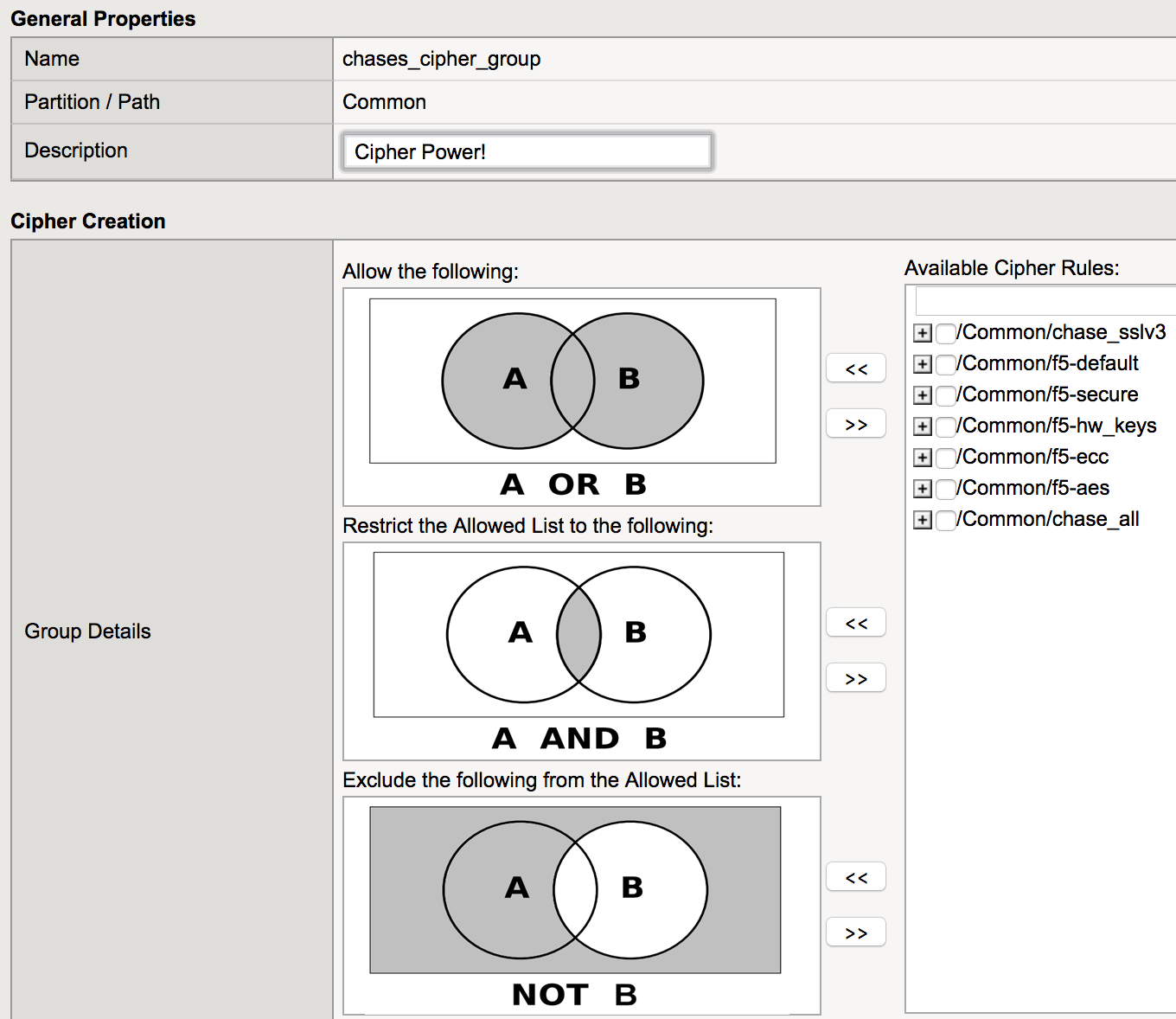 General Properties

| Name | chases_cipher_group |
|---|---|
| Partition / Path | Common |
| Description | Cipher Power! |

Cipher Creation

Group Details

Allow the following:

A B

A OR B

<<

>>

Restrict the Allowed List to the following:

A B

A AND B

<<

>>

Exclude the following from the Allowed List:

A B

NOT B

<<

>>

Available Cipher Rules:

/Common/chase_sslv3
/Common/f5-default
/Common/f5-secure
/Common/f5-hw_keys
/Common/f5-ecc
/Common/f5-aes
/Common/chase_all