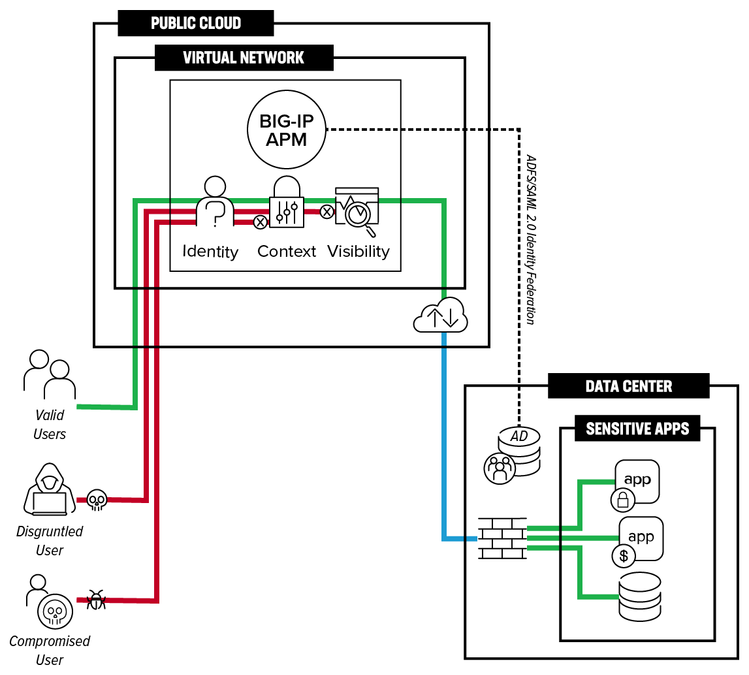 PUBLIC CLOUD

VIRTUAL NETWORK

BIG-IP APM

Identity

Context

Visibility

ADFS/SAML 2.0 Identity Federation

Valid Users

Disgruntled User

Compromised User

DATA CENTER

SENSITIVE APPS

AD

app

app

$