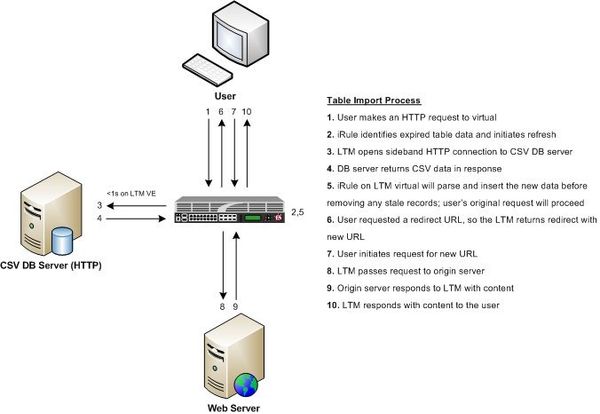 User

1 6 7 10

<1s on LTM VE

3

4

2,5

CSV DB Server (HTTP)

8 9

Web Server

Table Import Process

1. User makes an HTTP request to virtual

2. iRule identifies expired table data and initiates refresh

3. LTM opens sideband HTTP connection to CSV DB server

4. DB server returns CSV data in response

5. iRule on LTM virtual will parse and insert the new data before removing any stale records; user's original request will proceed

6. User requested a redirect URL, so the LTM returns redirect with new URL

7. User initiates request for new URL

8. LTM passes request to origin server

9. Origin server responds to LTM with content

10. LTM responds with content to the user